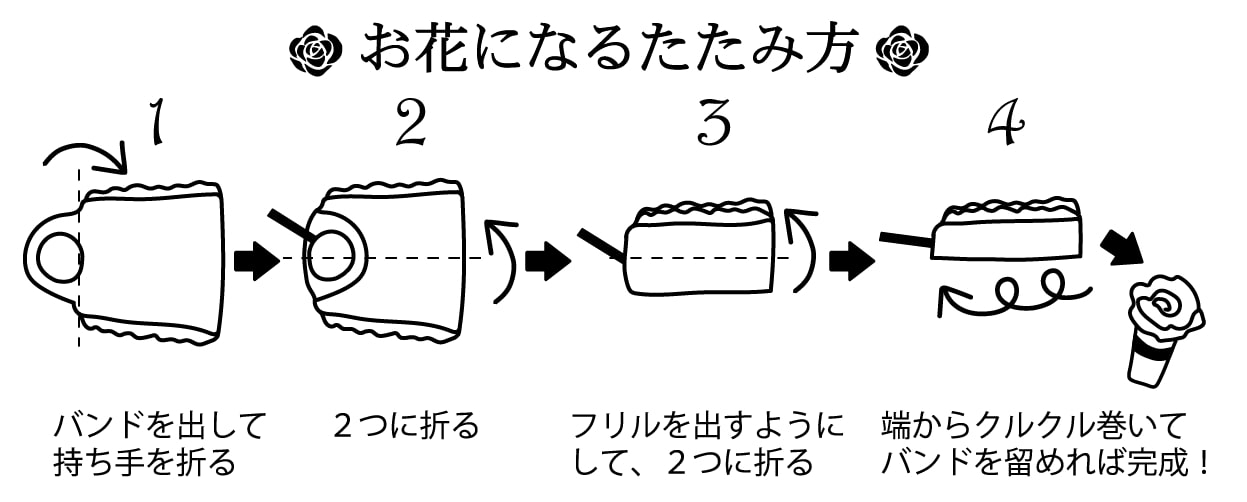 お花になるたたみ方

1

2

3

4

バンドを出して持ち手を折る

２つに折る

フリルを出すようにして、２つに折る

端からクルクル巻いてバンドを留めれば完成！