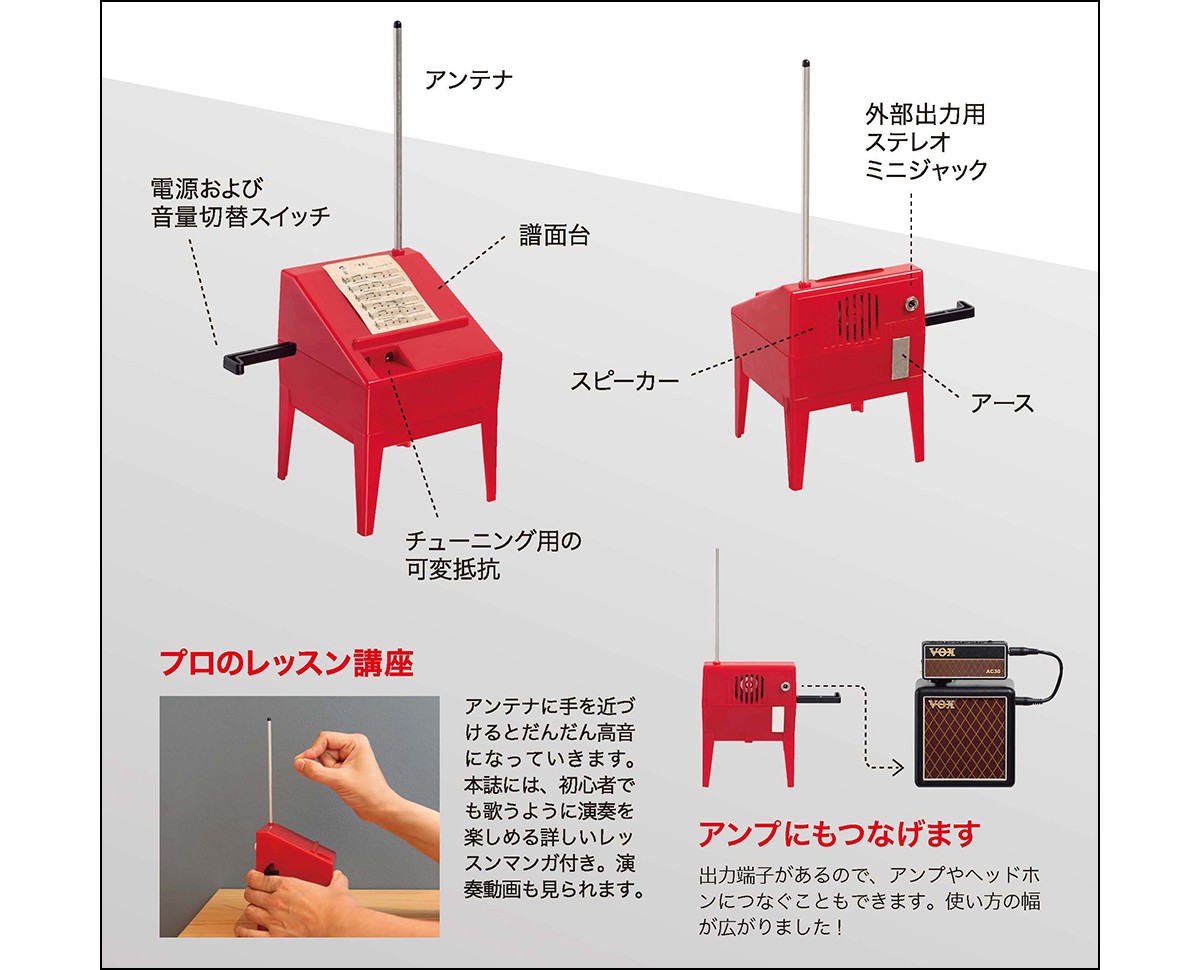 アンテナ

電源および
音量切替スイッチ

譜面台

チューニング用の
可変抵抗

外部出力用
ステレオ
ミニジャック

スピーカー

アース

プロのレッスン講座

アンテナに手を近づけるとだんだん高音になっていきます。本誌には、初心者でも歌うように演奏を楽しめる詳しいレッスンマンガ付き。演奏動画も見られます。

VOX
AC30

VOX

アンプにもつなげます

出力端子があるので、アンプやヘッドホンにつなぐこともできます。使い方の幅が広がりました！