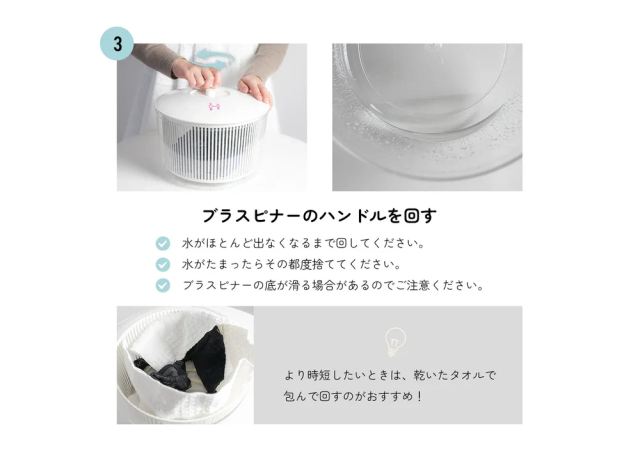 3

ブラスピナーのハンドルを回す

水がほとんど出なくなるまで回してください。

水がたまったらその都度捨ててください。

ブラスピナーの底が滑る場合があるのでご注意ください。

より時短したいときは、乾いたタオルで包んで回すのがおすすめ！